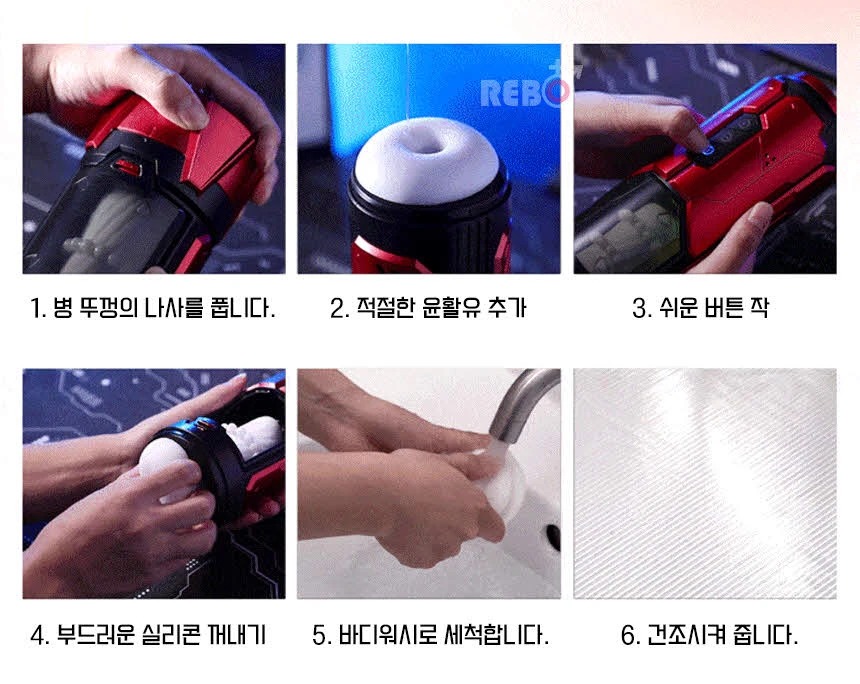 REBO

1. 병 뚜껑의 나사를 풉니다.

2. 적절한 윤활유 추가

3. 쉬운 버튼 작

4. 부드러운 실리콘 꺼내기

5. 바디워시로 세척합니다.

6. 건조시켜 줍니다.